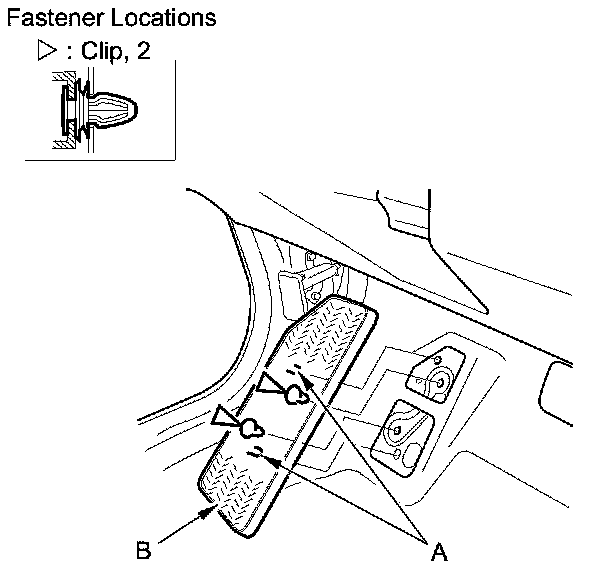 Fastener Locations

▷ : Clip, 2

B

A