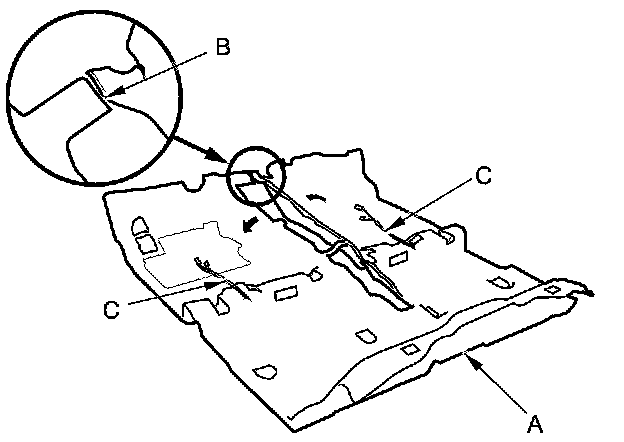 B

C

C

A