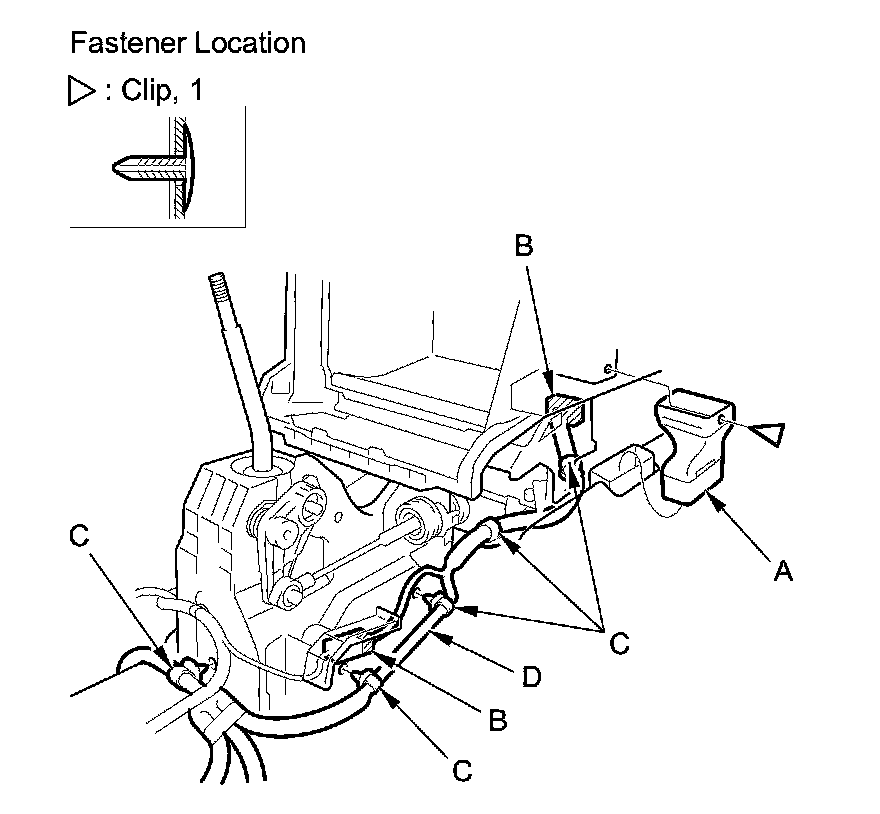 Fastener Location

▷ : Clip, 1

B

A

C

C

D

B

C