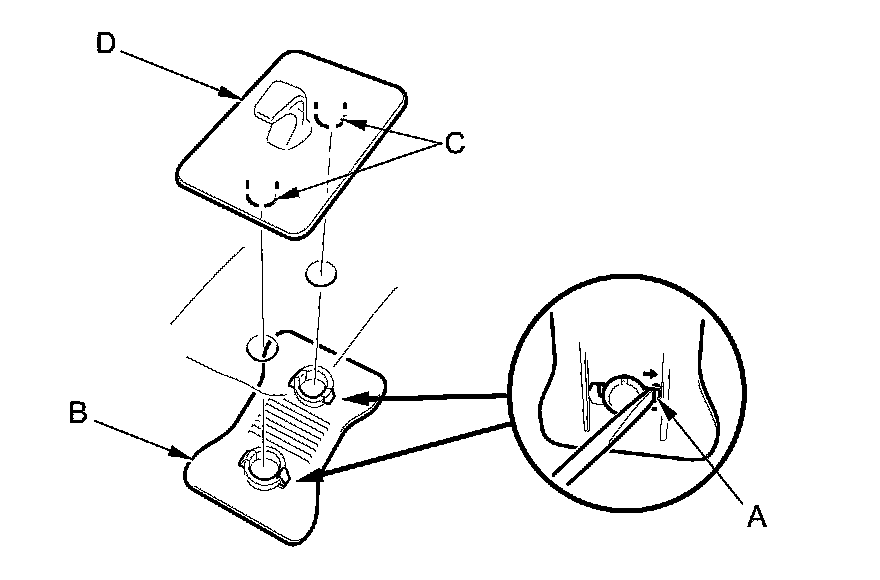 D
C
B
A