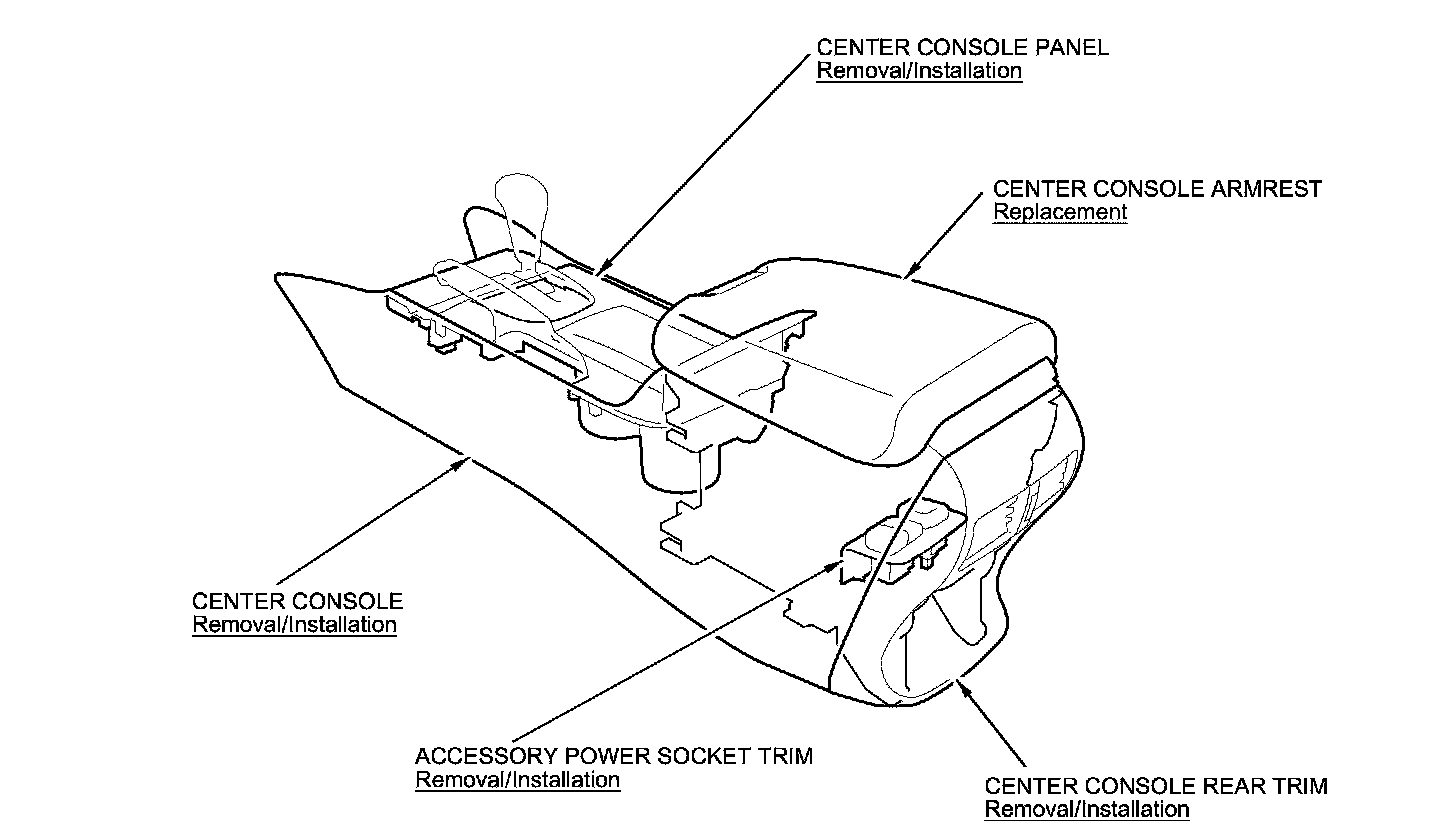 CENTER CONSOLE PANEL
Removal/Installation

CENTER CONSOLE ARMREST
Replacement

CENTER CONSOLE
Removal/Installation

ACCESSORY POWER SOCKET TRIM
Removal/Installation

CENTER CONSOLE REAR TRIM
Removal/Installation