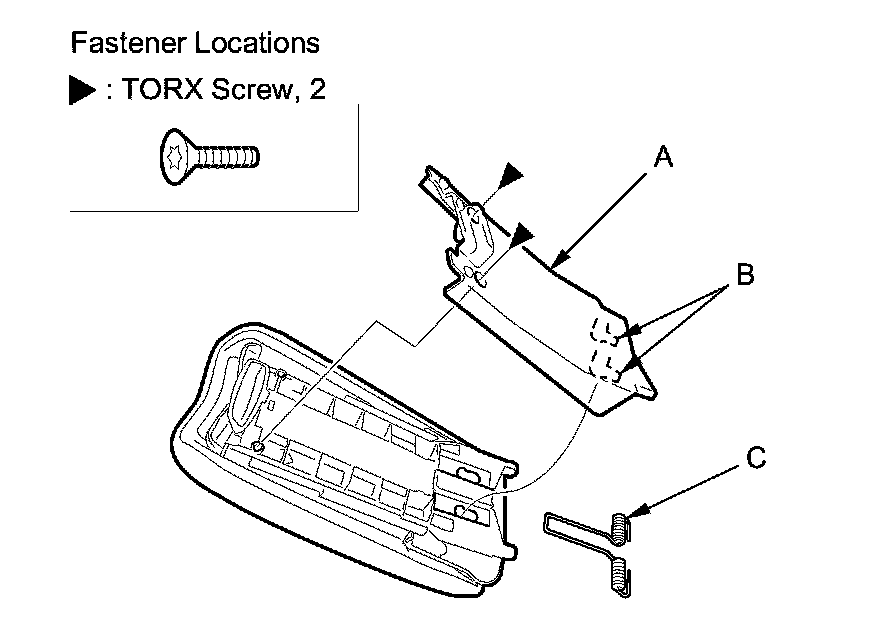 Fastener Locations

▶ : TORX Screw, 2

A

B

C