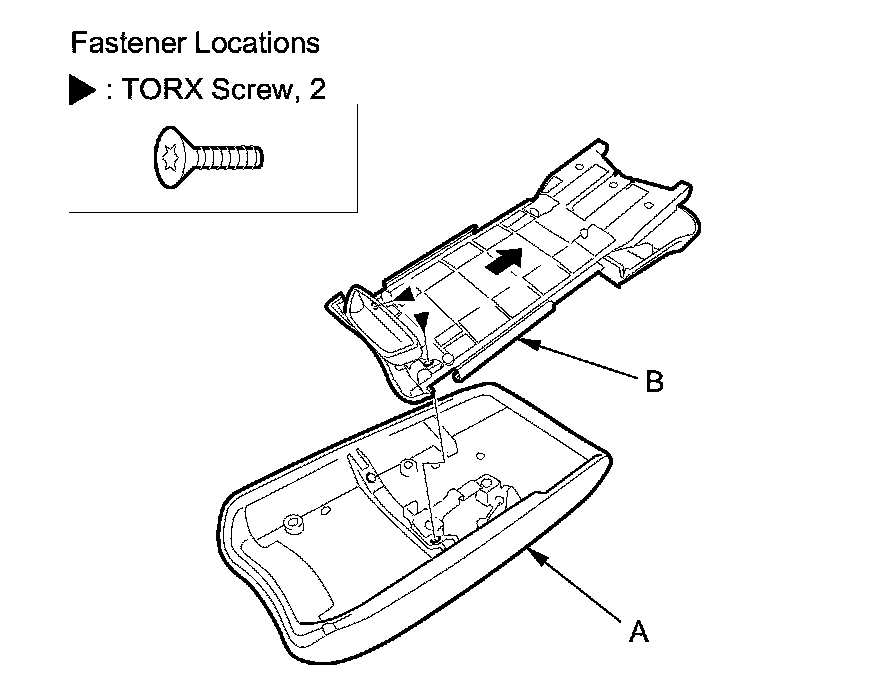 Fastener Locations

▶ : TORX Screw, 2

B

A