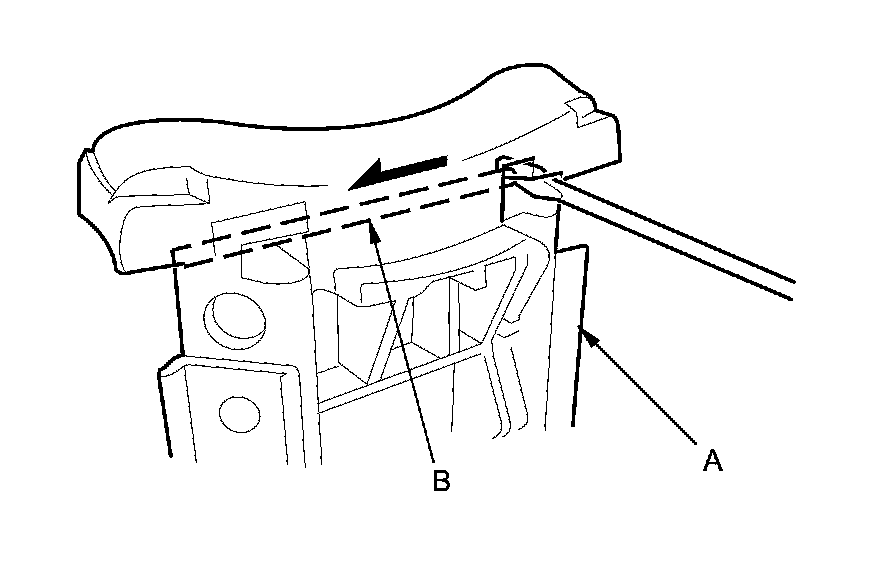 B

A