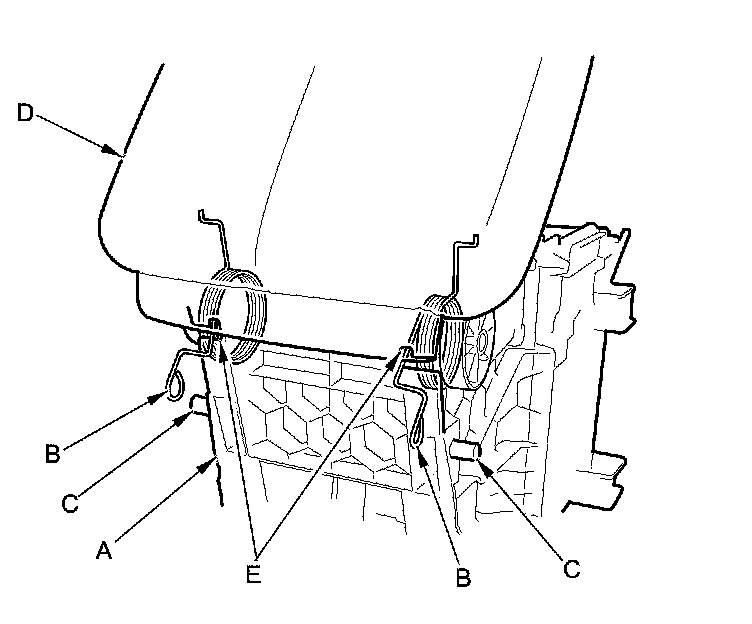 D

B

C

A

E

B

C