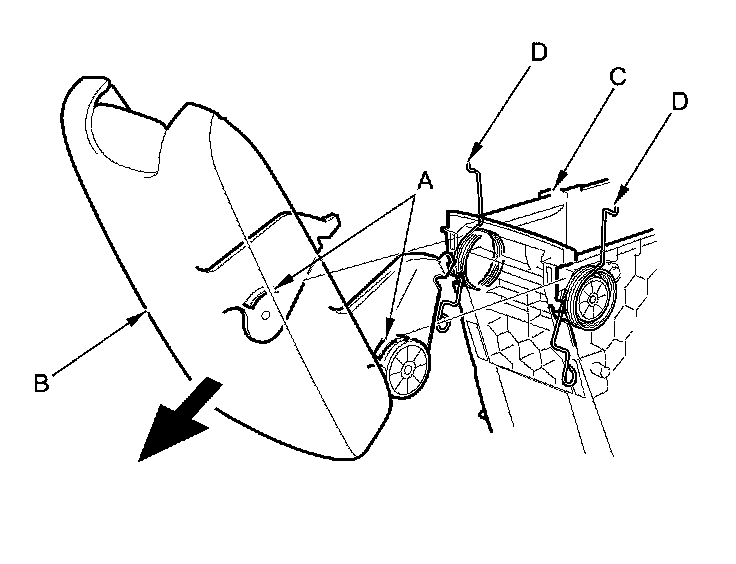 D
C
D
A
B