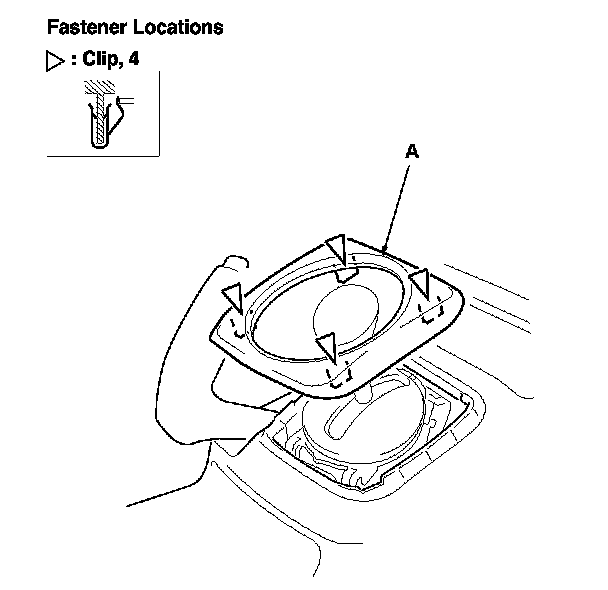 Fastener Locations

▷ : Clip, 4

A