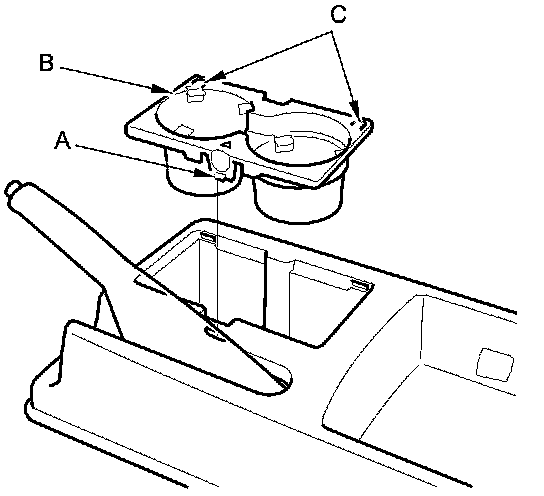 C
B
A