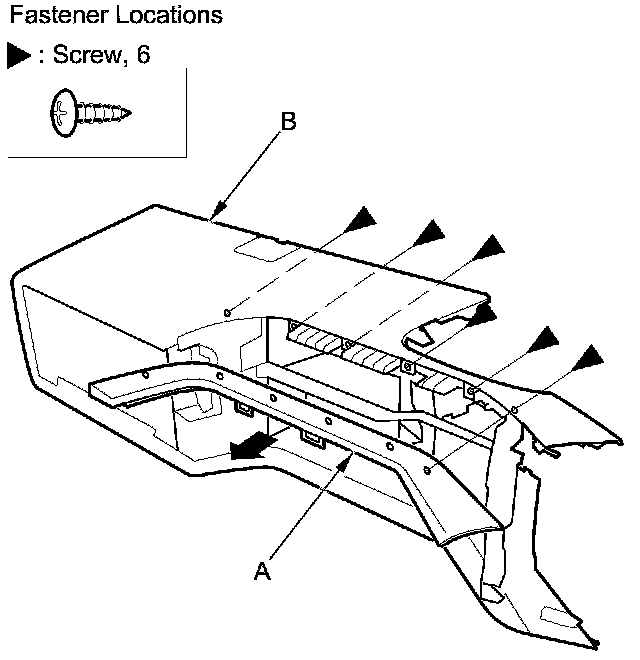 Fastener Locations

▶ : Screw, 6

B

A