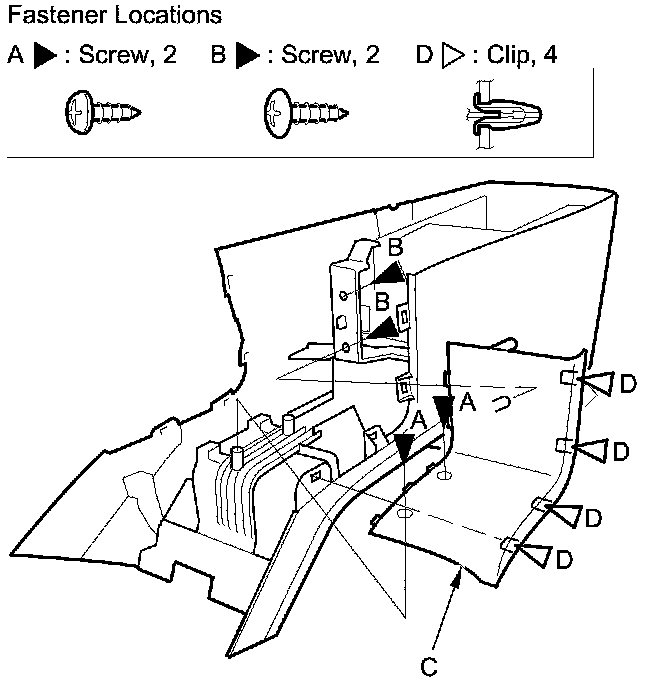 Fastener Locations

A ▶ : Screw, 2   B ▶ : Screw, 2   D ▷ : Clip, 4

B

B

A

A

D

D

D

D

C