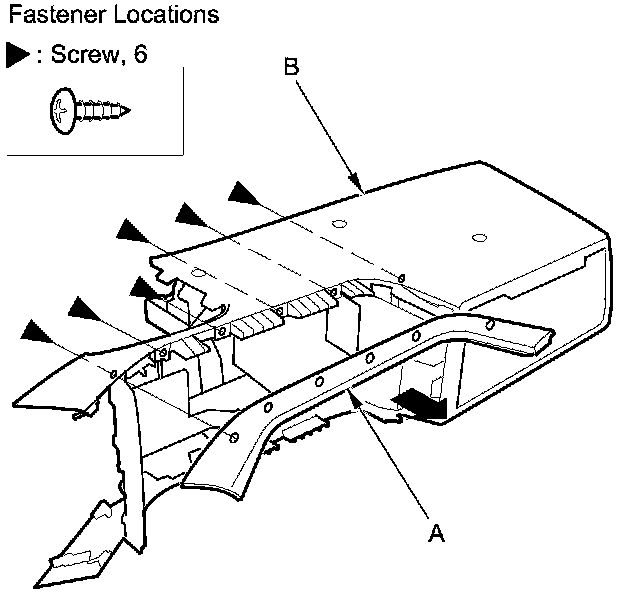 Fastener Locations

▶ : Screw, 6

B

A