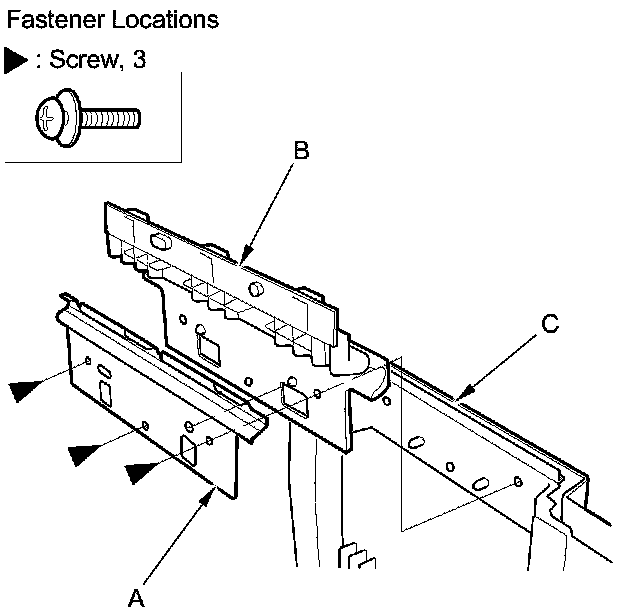 Fastener Locations

▶ : Screw, 3

B

C

A