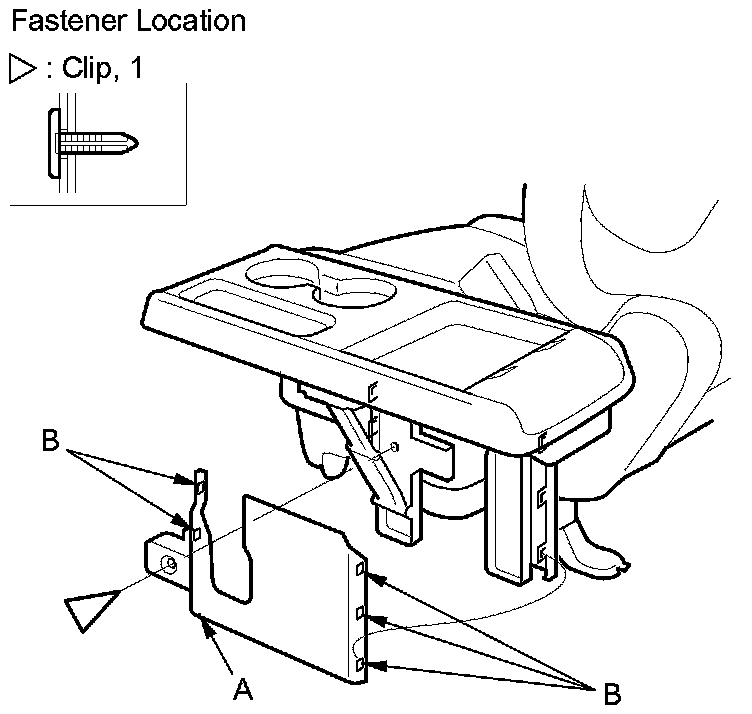 Fastener Location

▷ : Clip, 1

B

A

B