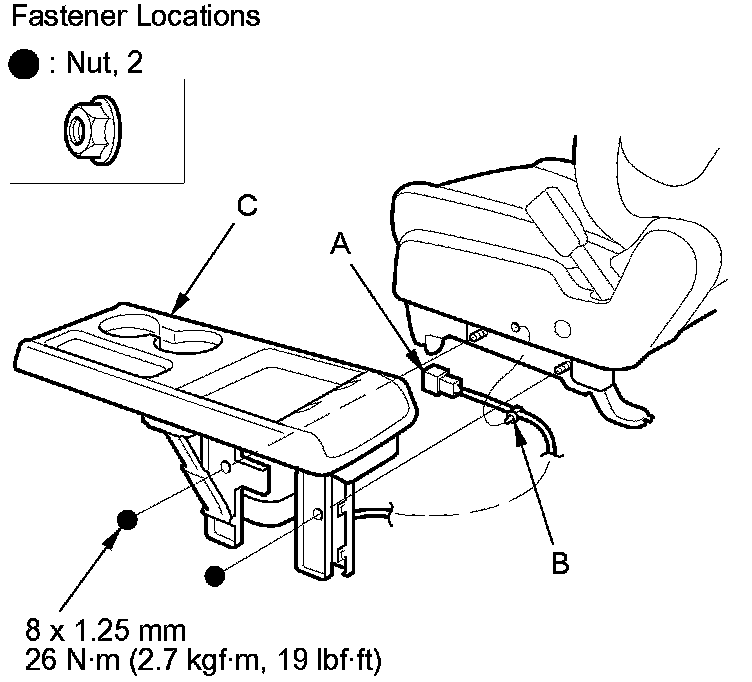 Fastener Locations

● : Nut, 2

C

A

B

8 x 1.25 mm
26 N·m (2.7 kgf·m, 19 lbf·ft)