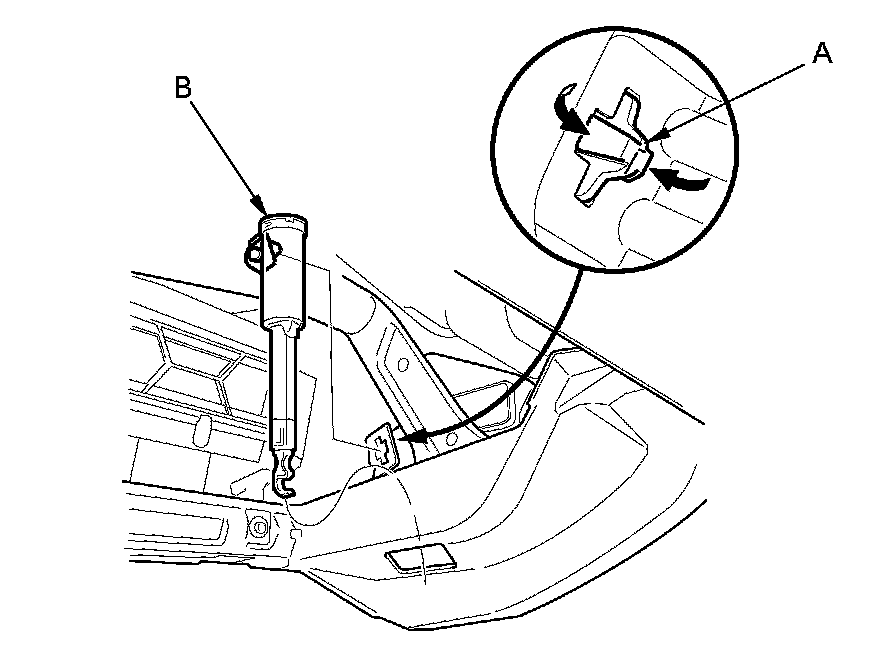 B
A