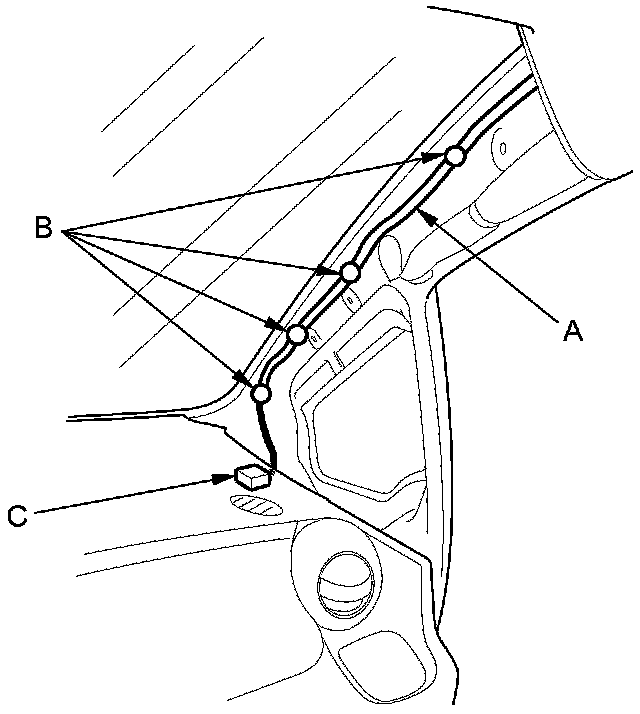 B
A
C