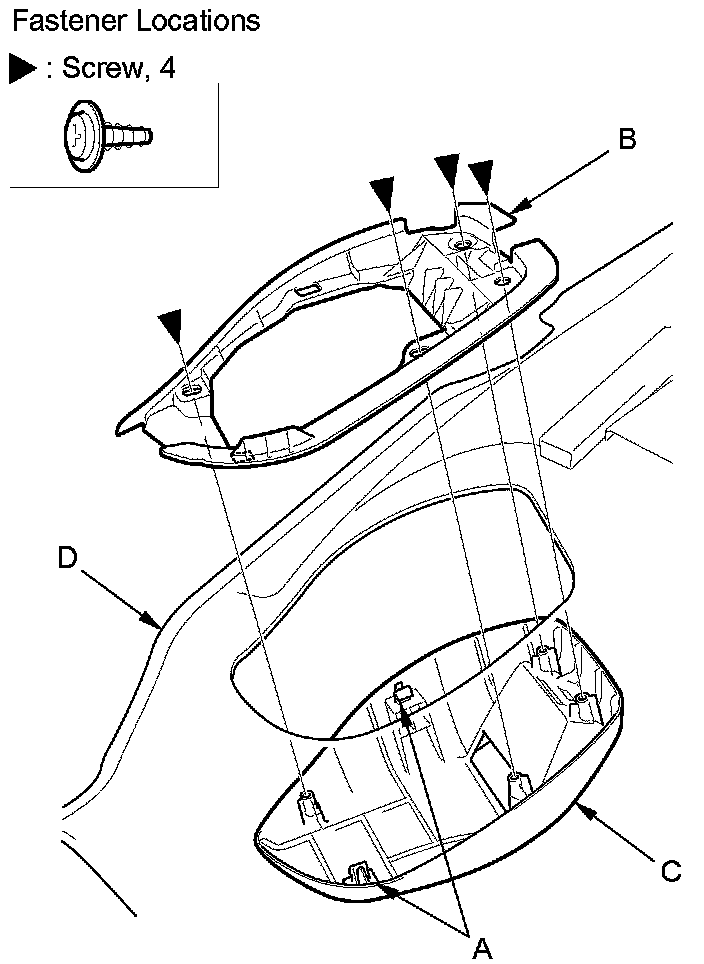 Fastener Locations

▶ : Screw, 4

B

D

C

A