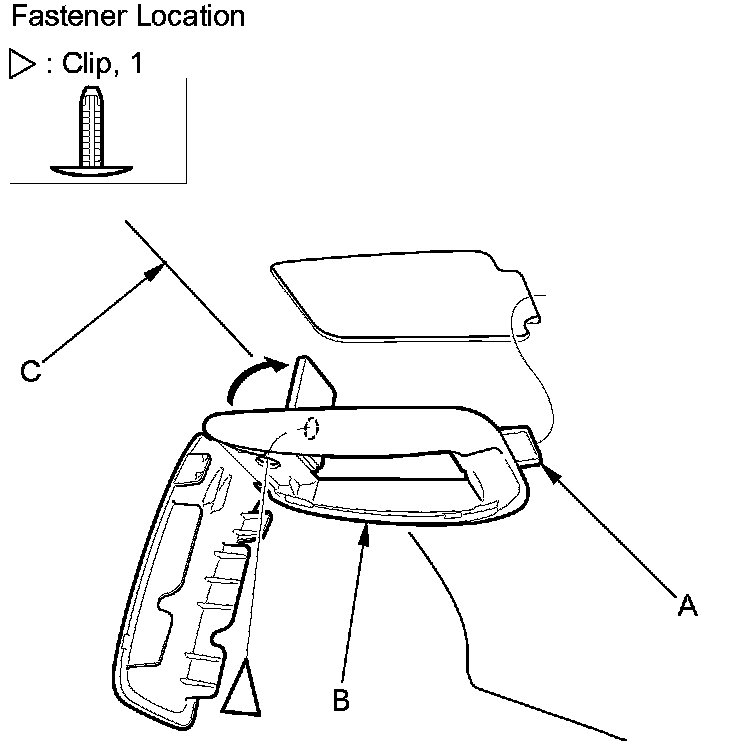 Fastener Location

▷ : Clip, 1

C

A

B