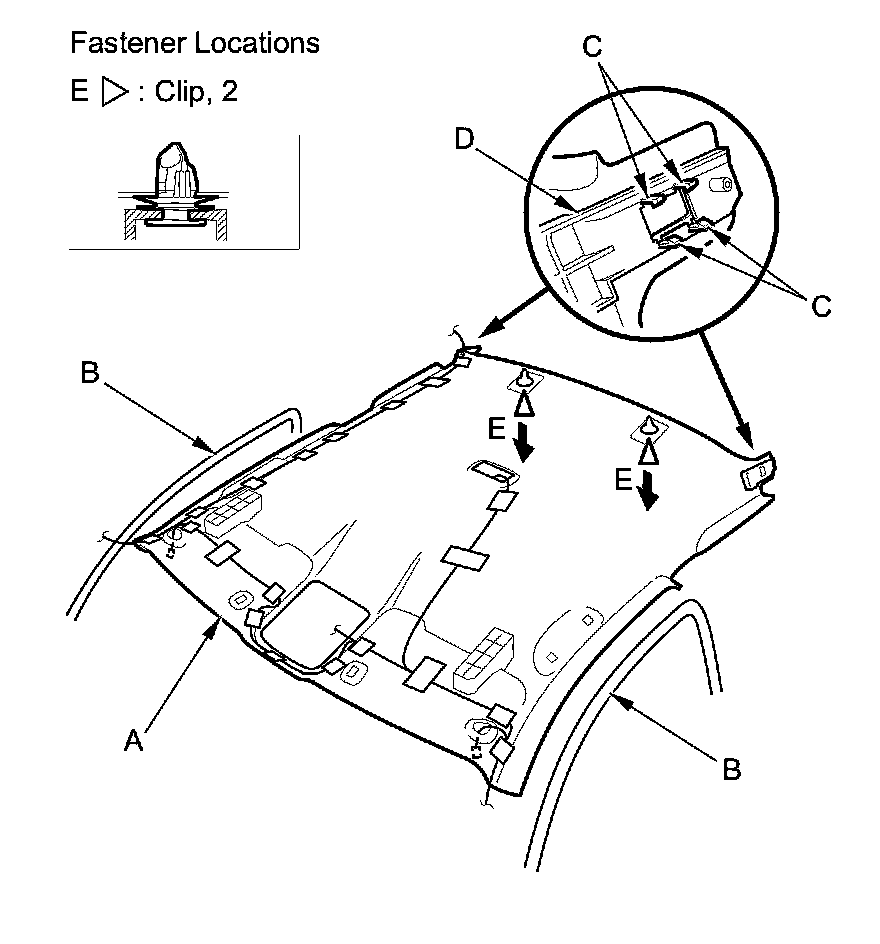 Fastener Locations
E ▷ : Clip, 2

C
D
C
B
E
E
A
B