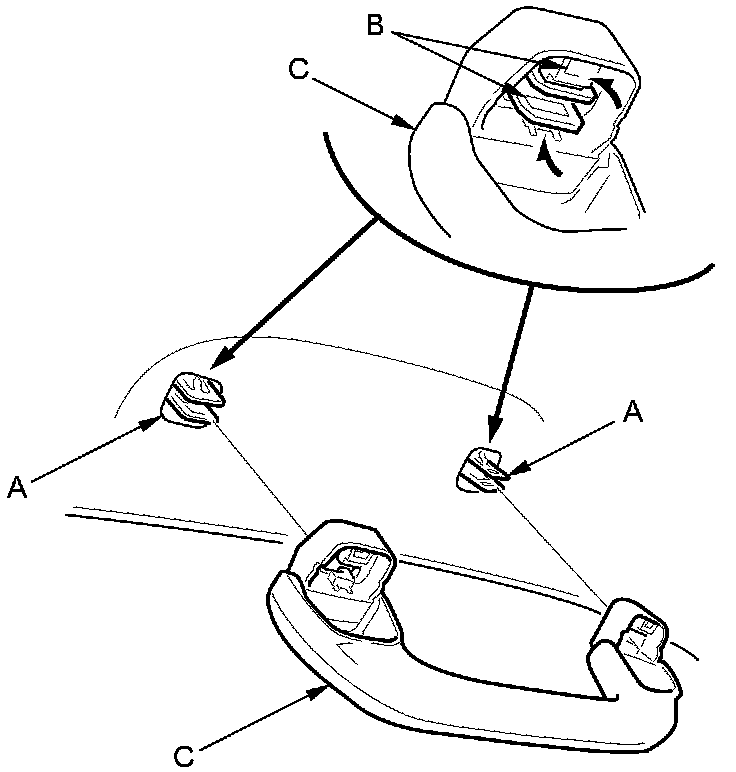 B
C
A
A
C