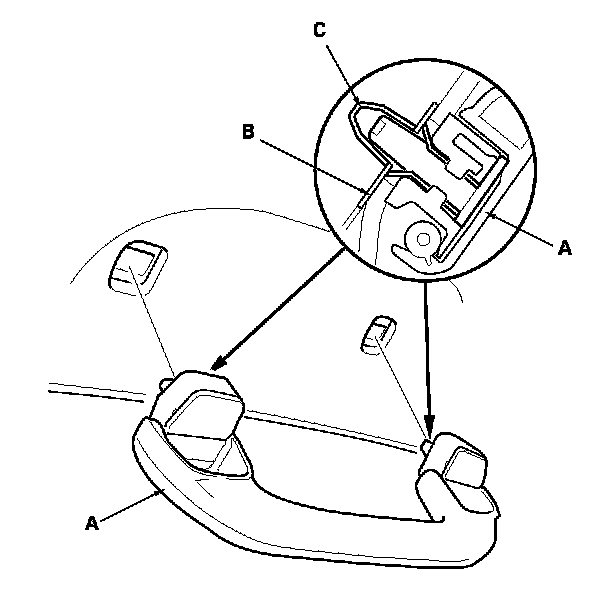 C
B
A
A