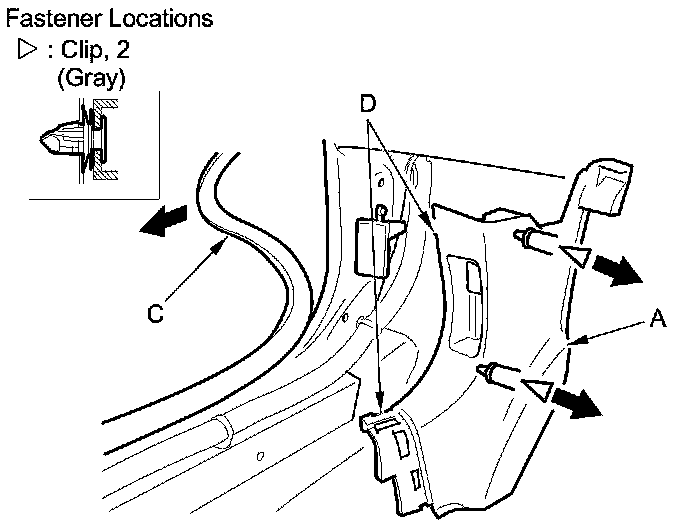 Fastener Locations
▷ : Clip, 2
(Gray)

D

C

A