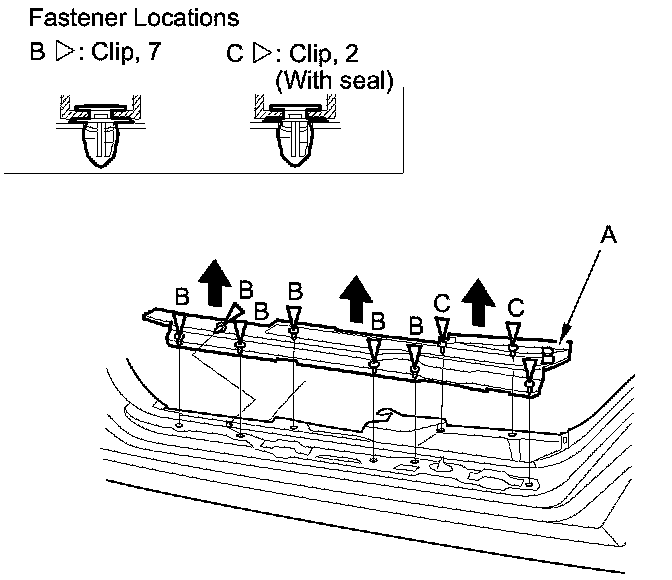 Fastener Locations

B ▷: Clip, 7

C ▷: Clip, 2 (With seal)

A

B

B

B

B

B

B

C

C

B