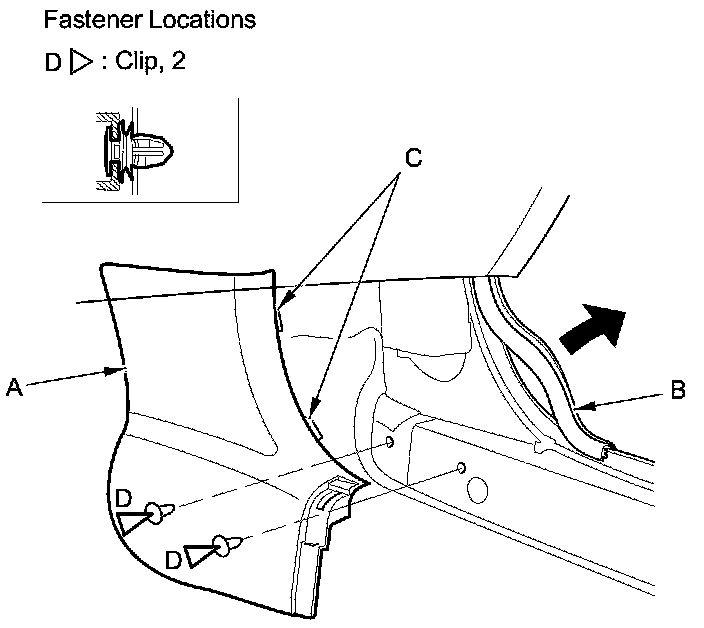 Fastener Locations

D ▷ : Clip, 2

C

A

B

D

D