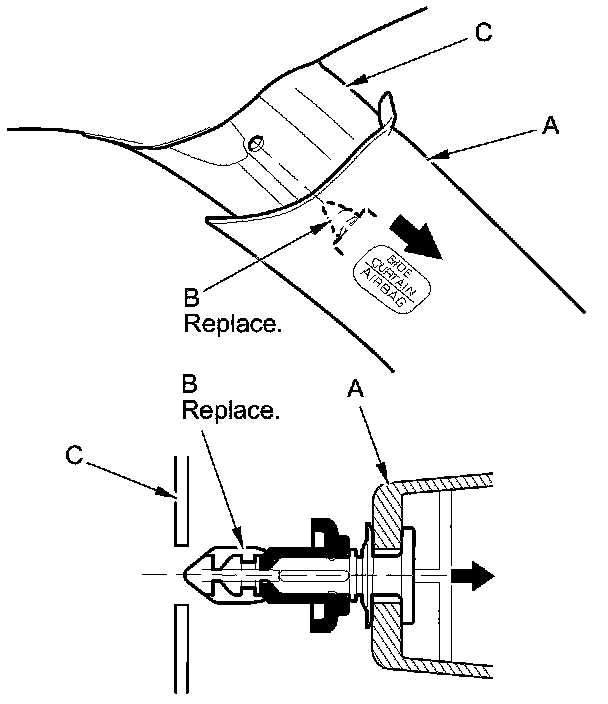 C

A

SIDE CURTAIN AIRBAG

B
Replace.

B
Replace.

A

C