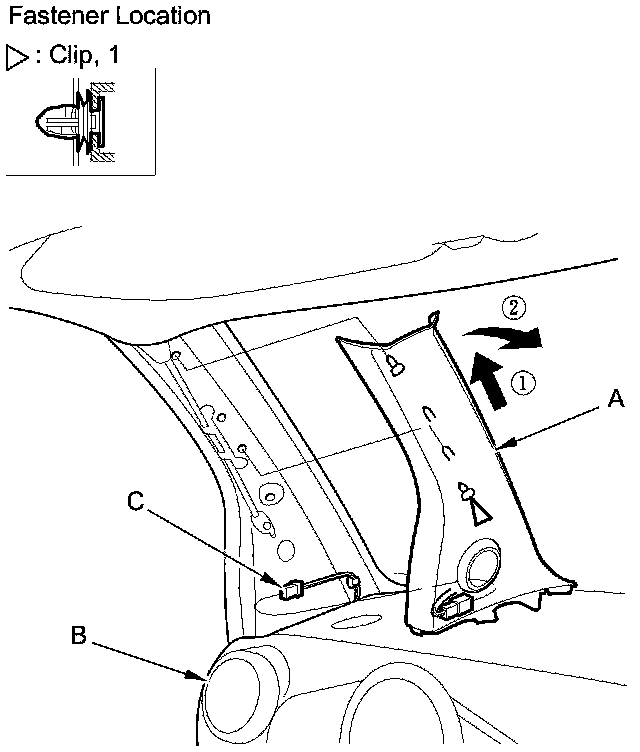 Fastener Location

▷: Clip, 1

②

①

A

C

B