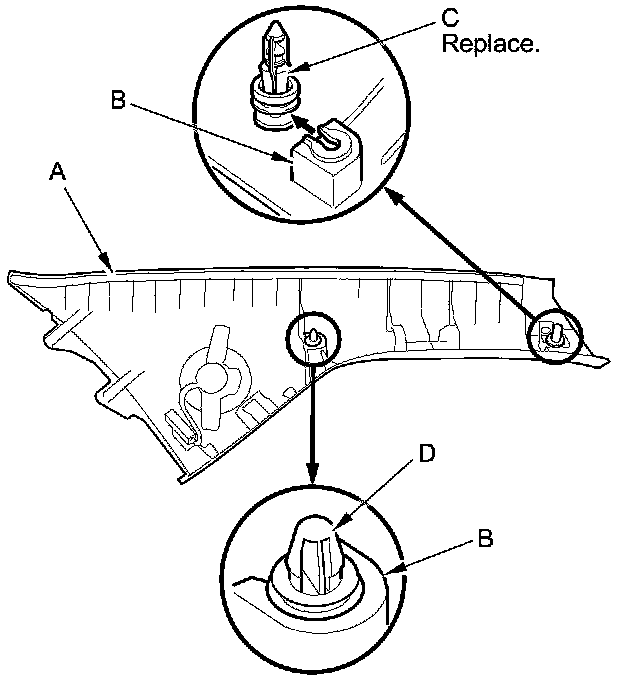 C
Replace.

B

A

D

B