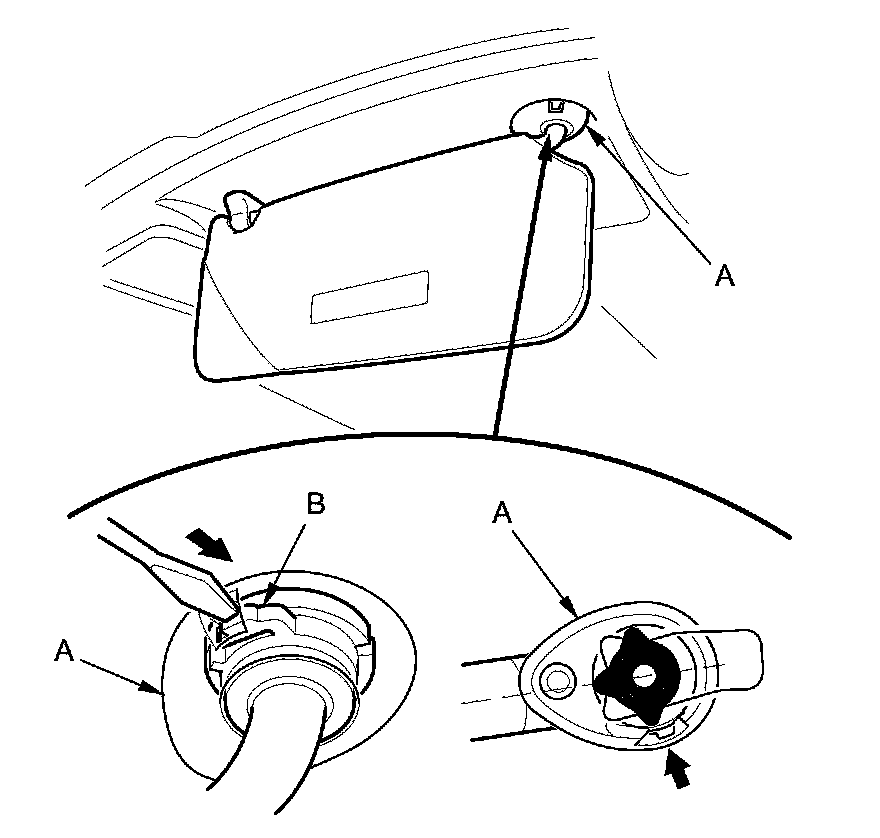 A
B
A
A