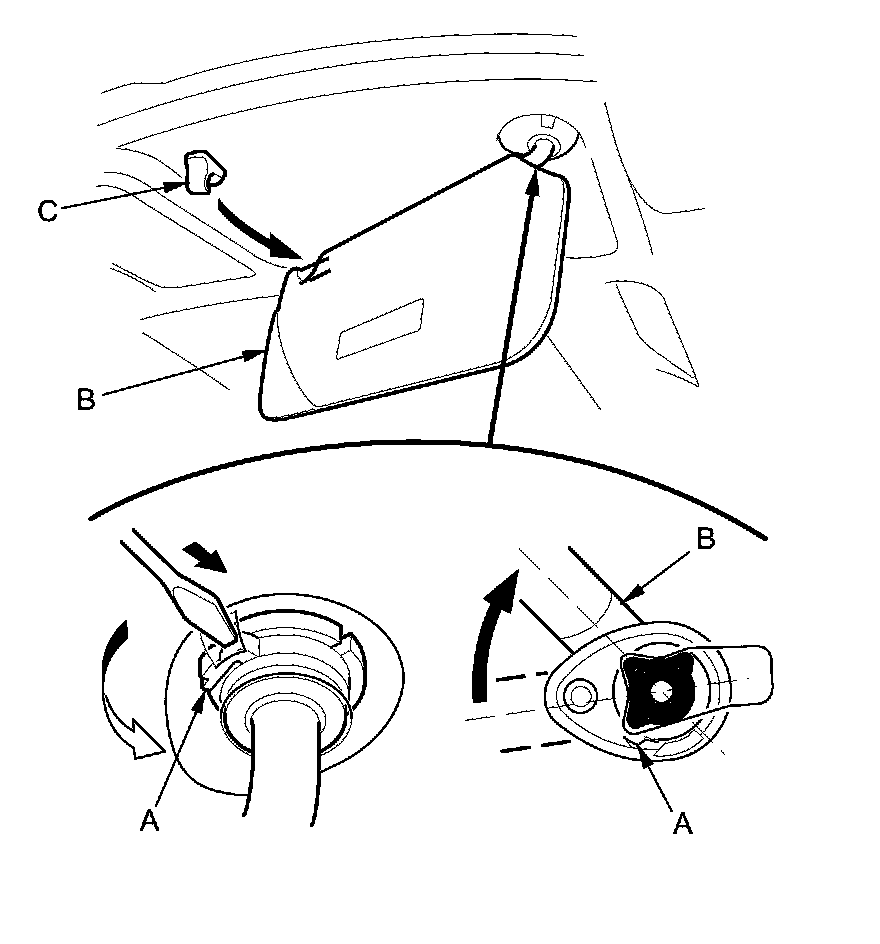 C
B
B
A
A