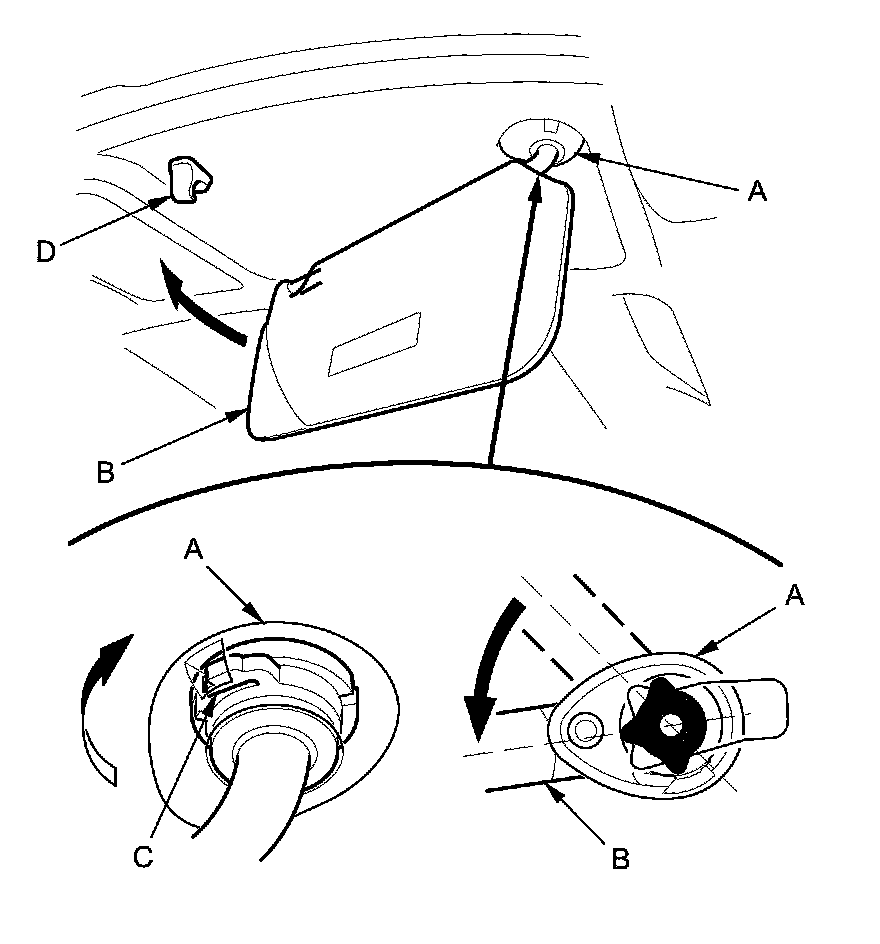 A
D
B
A
A
C
B