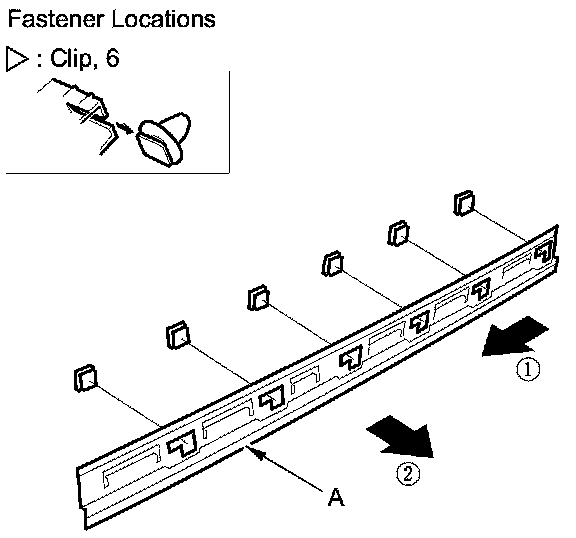 Fastener Locations

▷ : Clip, 6

①

②

A