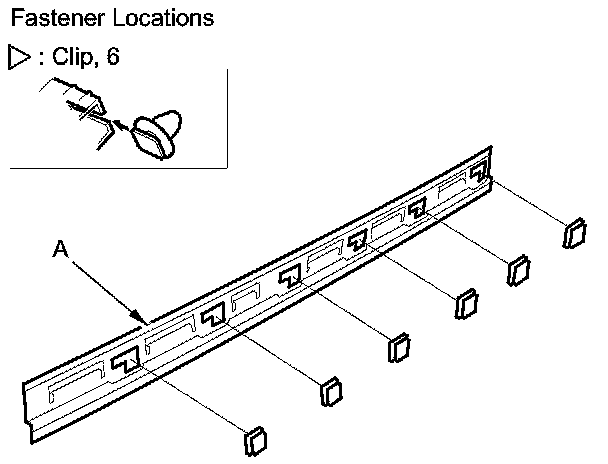 Fastener Locations

▷ : Clip, 6

A