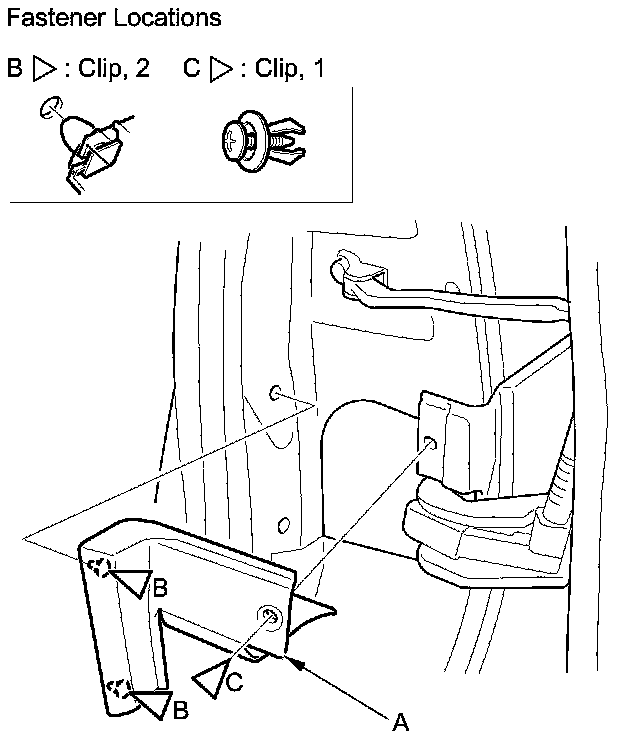 Fastener Locations

B ▷ : Clip, 2    C ▷ : Clip, 1

B

C

B

A