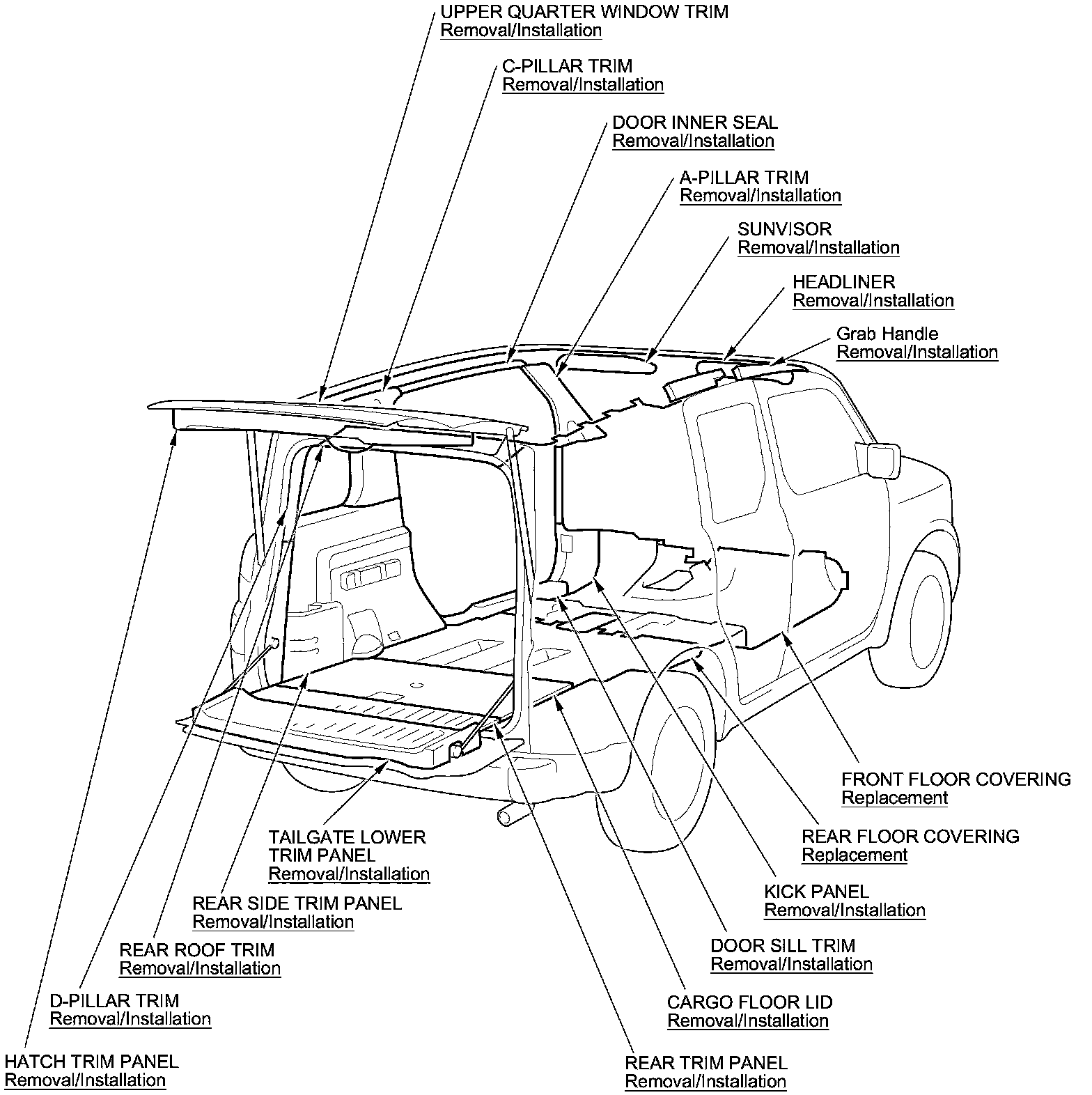 UPPER QUARTER WINDOW TRIM
Removal/Installation

C-PILLAR TRIM
Removal/Installation

DOOR INNER SEAL
Removal/Installation

A-PILLAR TRIM
Removal/Installation

SUNVISOR
Removal/Installation

HEADLINER
Removal/Installation

Grab Handle
Removal/Installation

FRONT FLOOR COVERING
Replacement

REAR FLOOR COVERING
Replacement

KICK PANEL
Removal/Installation

DOOR SILL TRIM
Removal/Installation

CARGO FLOOR LID
Removal/Installation

REAR TRIM PANEL
Removal/Installation

TAILGATE LOWER TRIM PANEL
Removal/Installation

REAR SIDE TRIM PANEL
Removal/Installation

REAR ROOF TRIM
Removal/Installation

D-PILLAR TRIM
Removal/Installation

HATCH TRIM PANEL
Removal/Installation