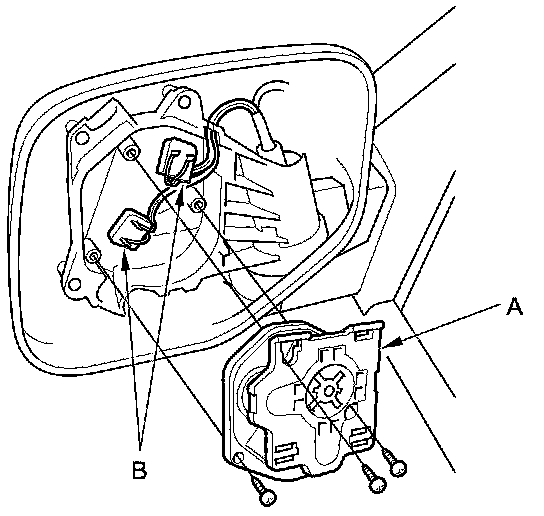 A
B