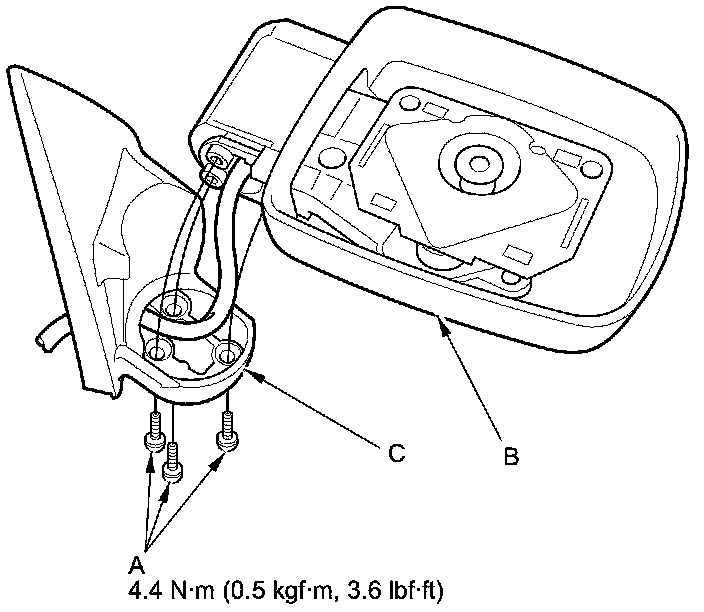 C

B

A
4.4 N·m (0.5 kgf·m, 3.6 lbf·ft)