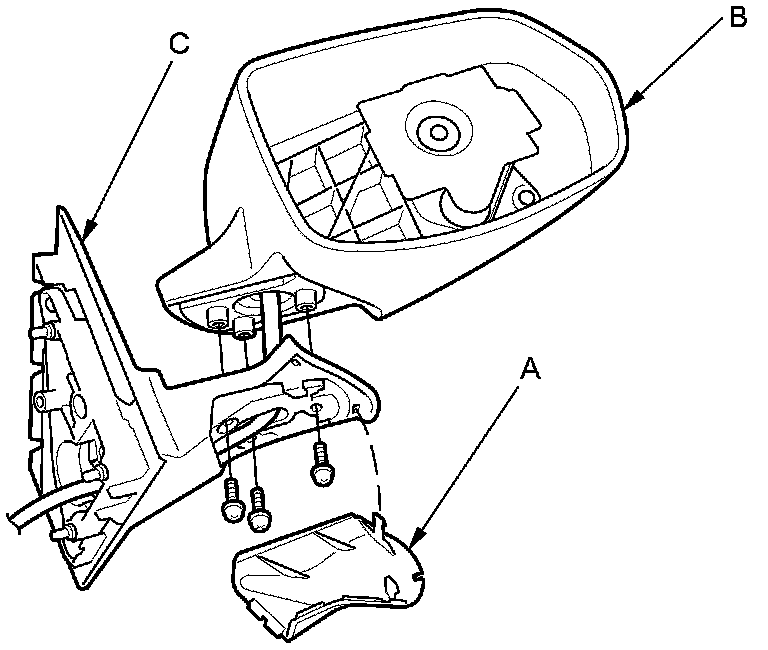 C
B
A