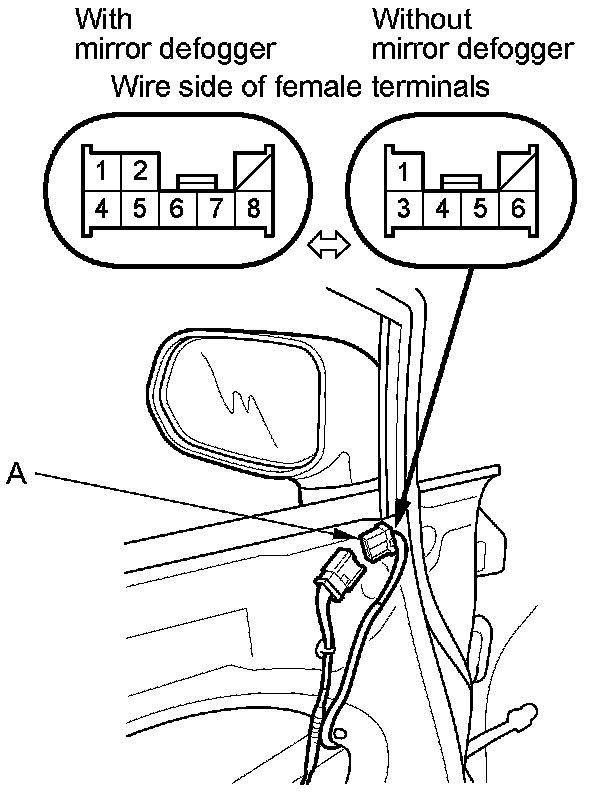 With mirror defogger

Without mirror defogger

Wire side of female terminals

1 2
4 5 6 7 8

1
3 4 5 6

A