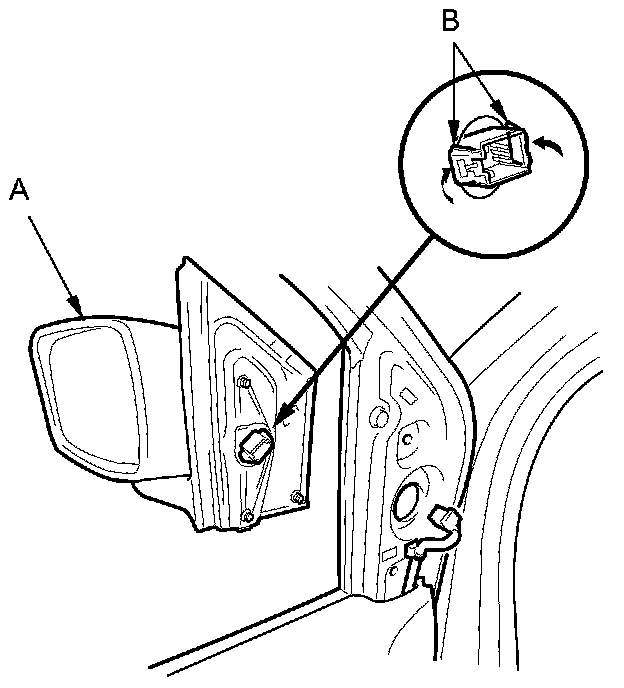 B

A