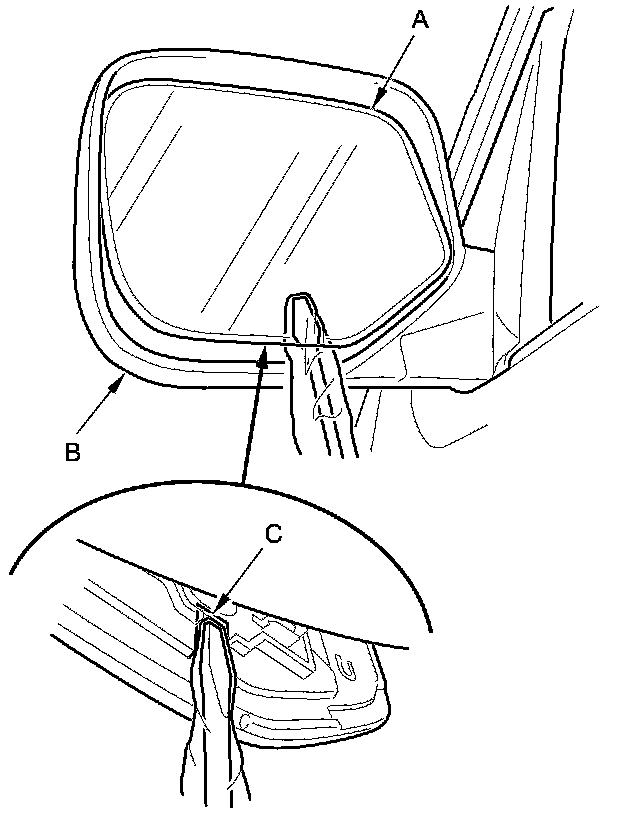 A

B

C