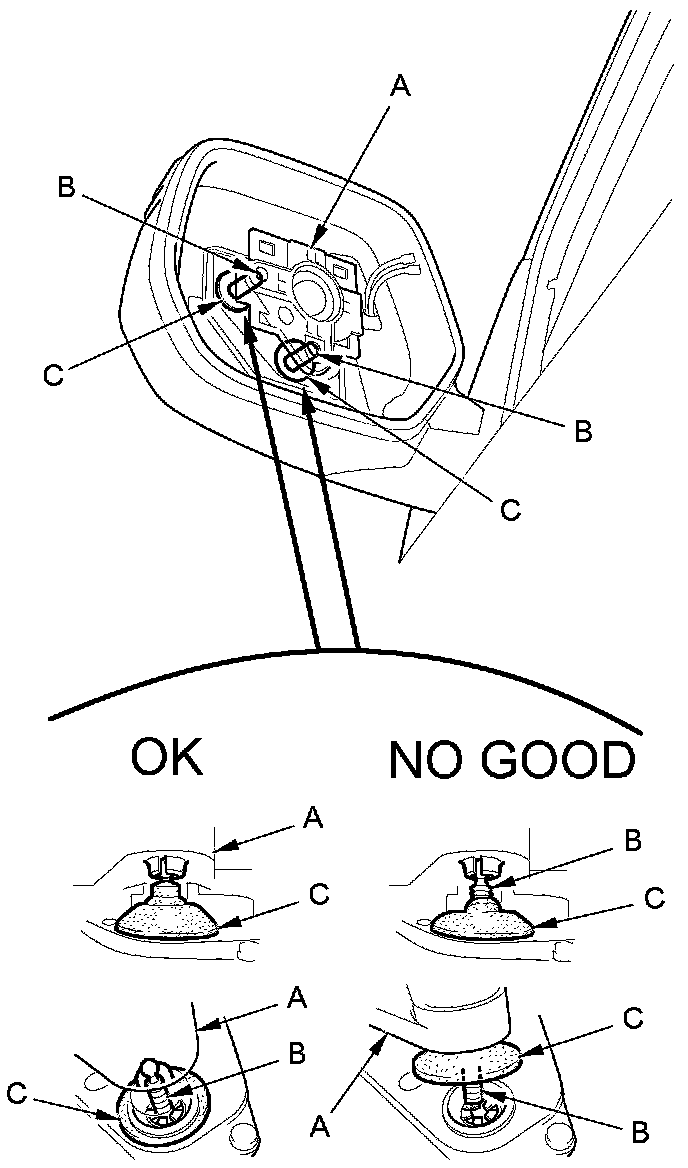 A
B
C
B
C

OK
NO GOOD

A
C
B
C

A
B
C
C
A
B