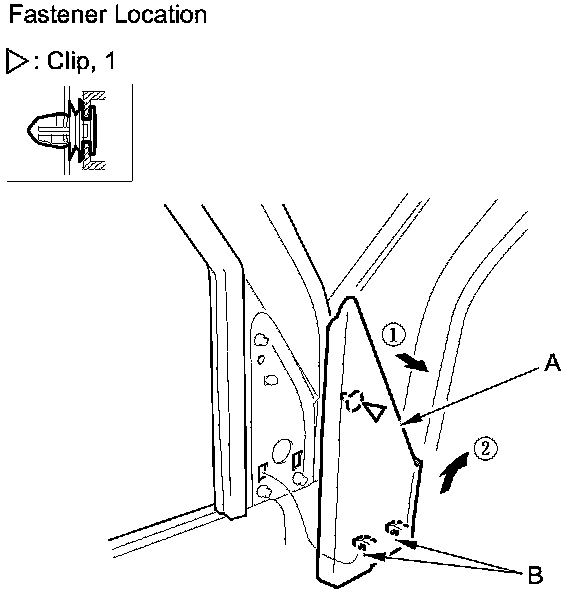 Fastener Location

▷: Clip, 1

①
A
②
B