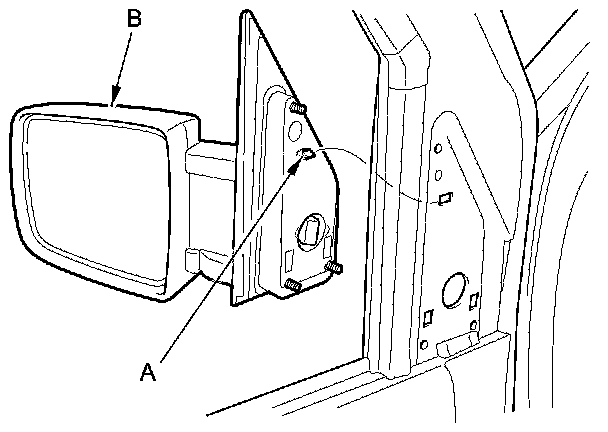 B

A