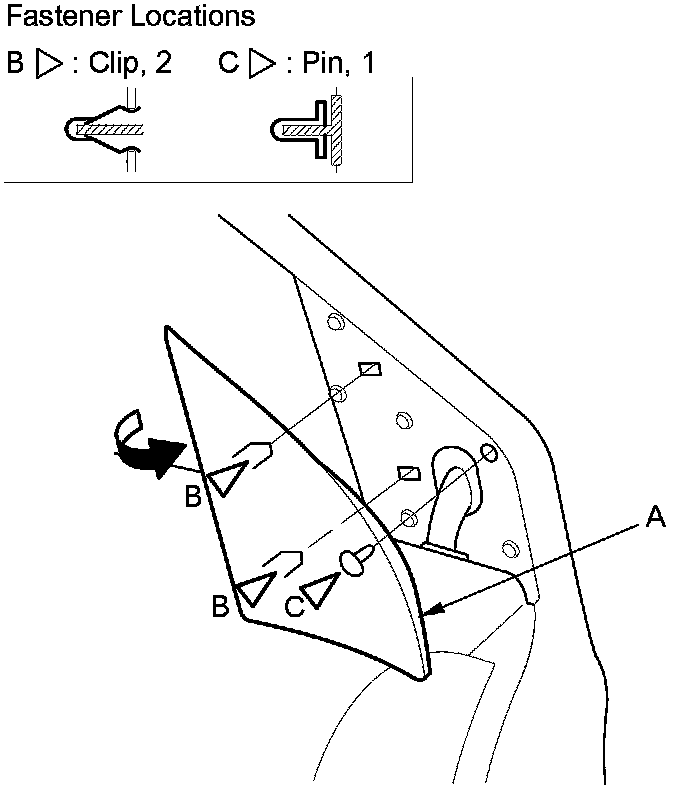 Fastener Locations

B ▷ : Clip, 2    C ▷ : Pin, 1

B

A

B

C