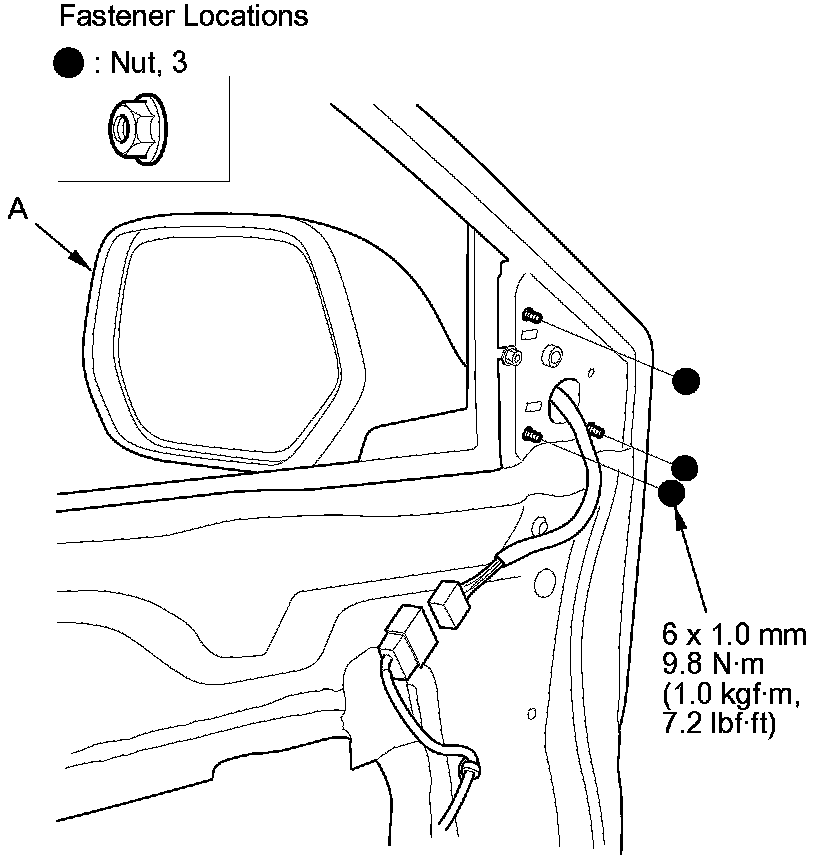 Fastener Locations

● : Nut, 3

A

6 x 1.0 mm
9.8 N·m
(1.0 kgf·m,
7.2 lbf·ft)