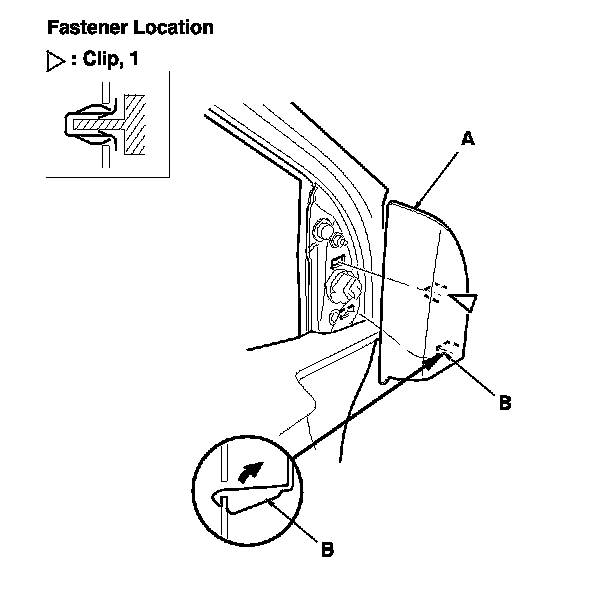 Fastener Location

▷ : Clip, 1

A

B

B